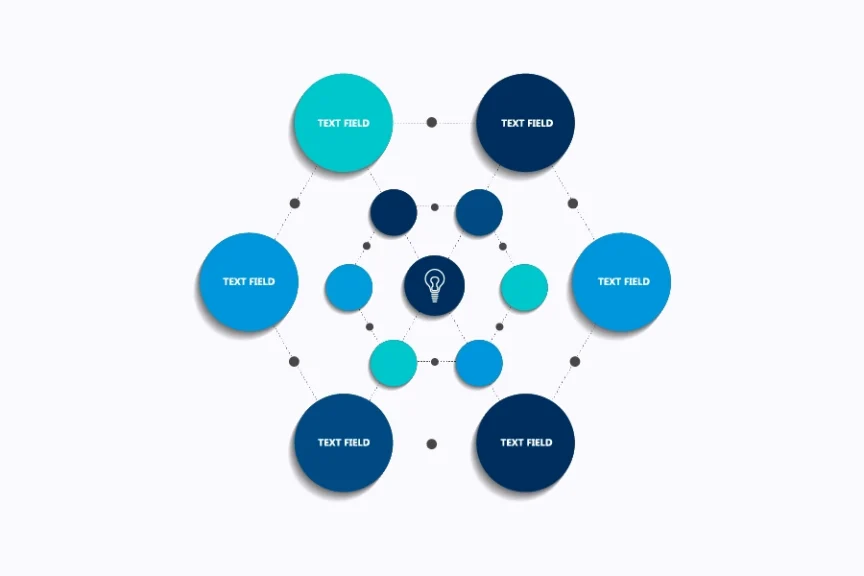 TEXT FIELD

TEXT FIELD

TEXT FIELD

TEXT FIELD

TEXT FIELD

TEXT FIELD